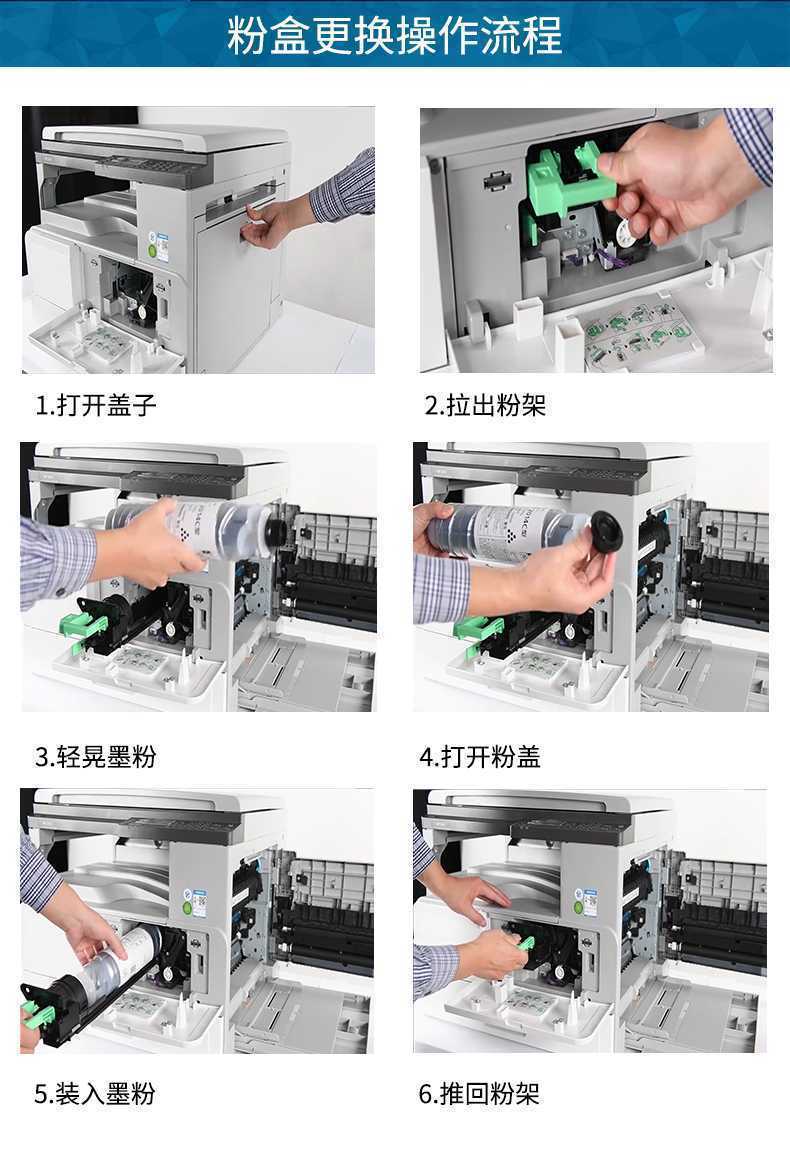 粉盒更换操作流程

1.打开盖子

2.拉出粉架

3.轻晃墨粉

4.打开粉盖

5.装入墨粉

6.推回粉架